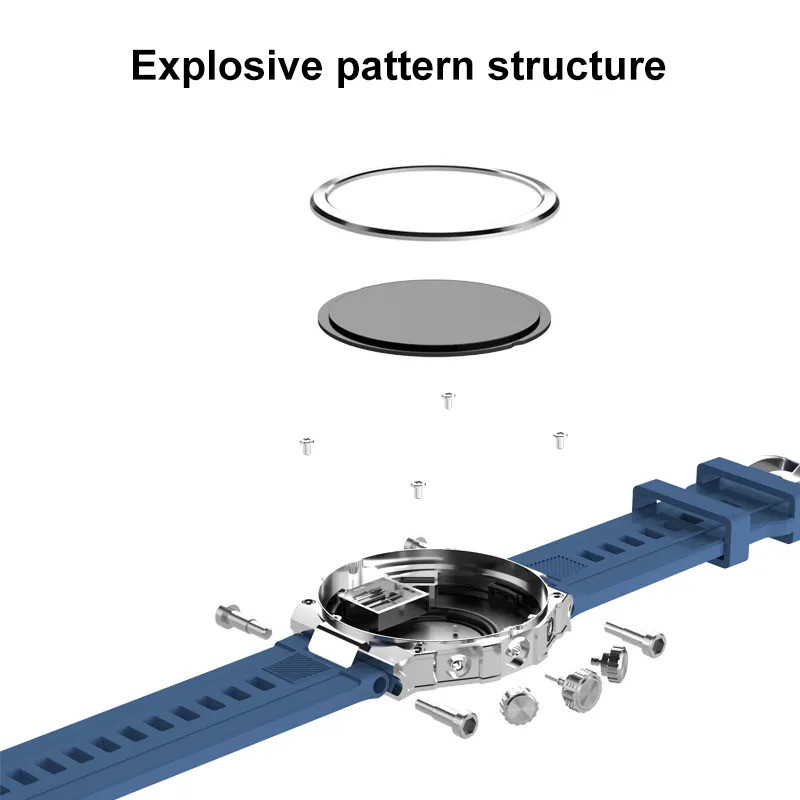 Explosive pattern structure