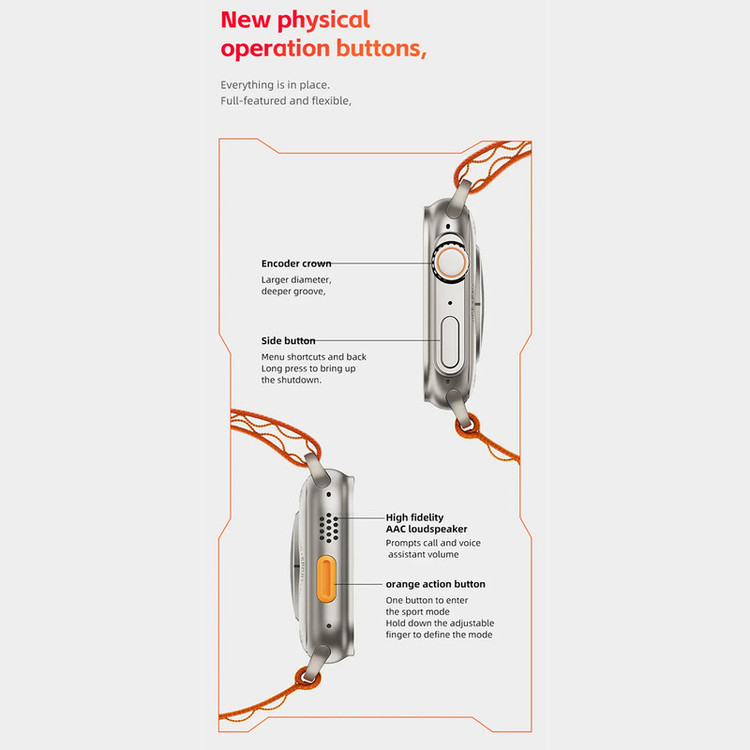 New physical operation buttons,

Everything is in place.
Full-featured and flexible,

Encoder crown
Larger diameter, deeper groove,

Side button
Menu shortcuts and back
Long press to bring up the shutdown.

High fidelity AAC loudspeaker
Prompts call and voice assistant volume

orange action button
One button to enter the sport mode
Hold down the adjustable finger to define the mode